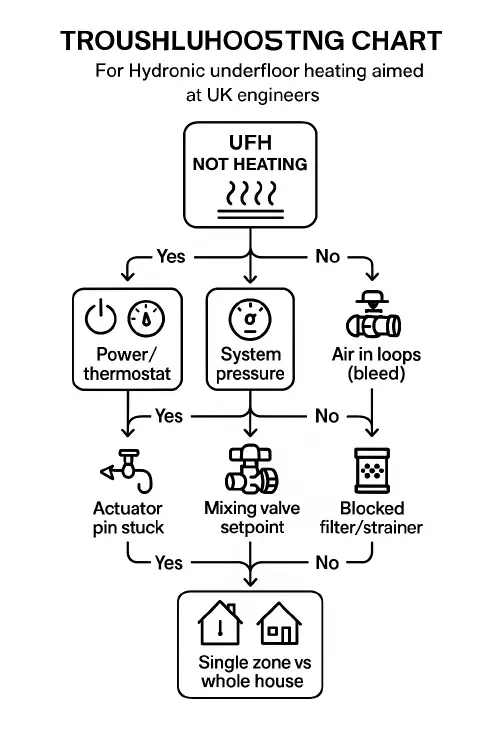 TROUSHLUHOOSTNG CHART

For Hydronic underfloor heating aimed at UK engineers

UFH
NOT HEATING

Yes

No

Power/ thermostat

System pressure

Air in loops (bleed)

Yes

No

Actuator pin stuck

Mixing valve setpoint

Blocked filter/strainer

Yes

No

Single zone vs whole house